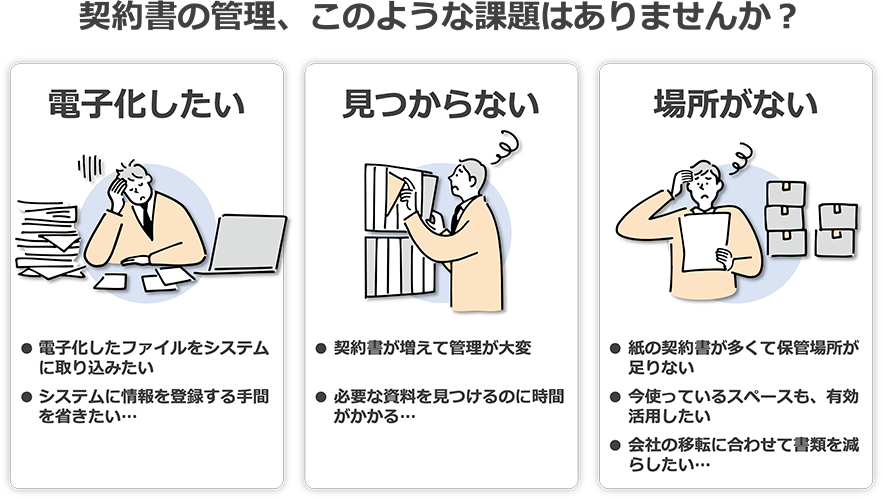 契約書の管理、このような課題はありませんか？

電子化したい

● 電子化したファイルをシステムに取り込みたい
● システムに情報を登録する手間を省きたい…

見つからない

● 契約書が増えて管理が大変
● 必要な資料を見つけるのに時間がかかる…

場所がない

● 紙の契約書が多くて保管場所が足りない
● 今使っているスペースも、有効活用したい
● 会社の移転に合わせて書類を減らしたい…